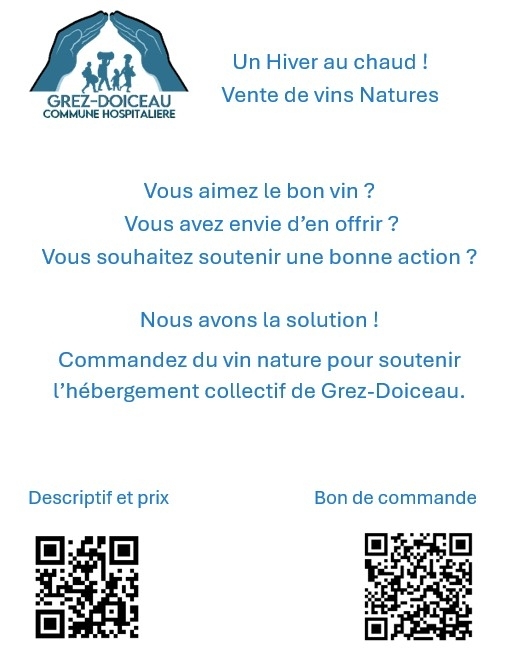 GREZ-DOICEAU
COMMUNE HOSPITALIERE

Un Hiver au chaud !
Vente de vins Natures

Vous aimez le bon vin ?
Vous avez envie d'en offrir ?
Vous souhaitez soutenir une bonne action ?

Nous avons la solution !

Commandez du vin nature pour soutenir l'hébergement collectif de Grez-Doiceau.

Descriptif et prix

Bon de commande